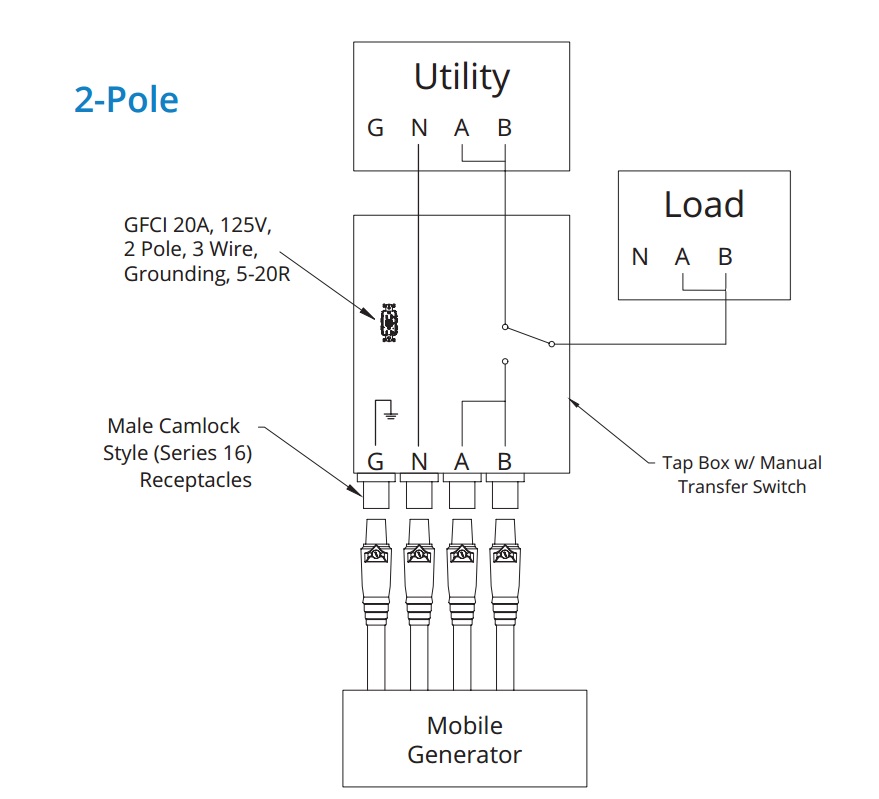 2-Pole

Utility

G N A B

Load

N A B

GFCI 20A, 125V, 2 Pole, 3 Wire, Grounding, 5-20R

Male Camlock Style (Series 16) Receptacles

G N A B

Tap Box w/ Manual Transfer Switch

Mobile Generator